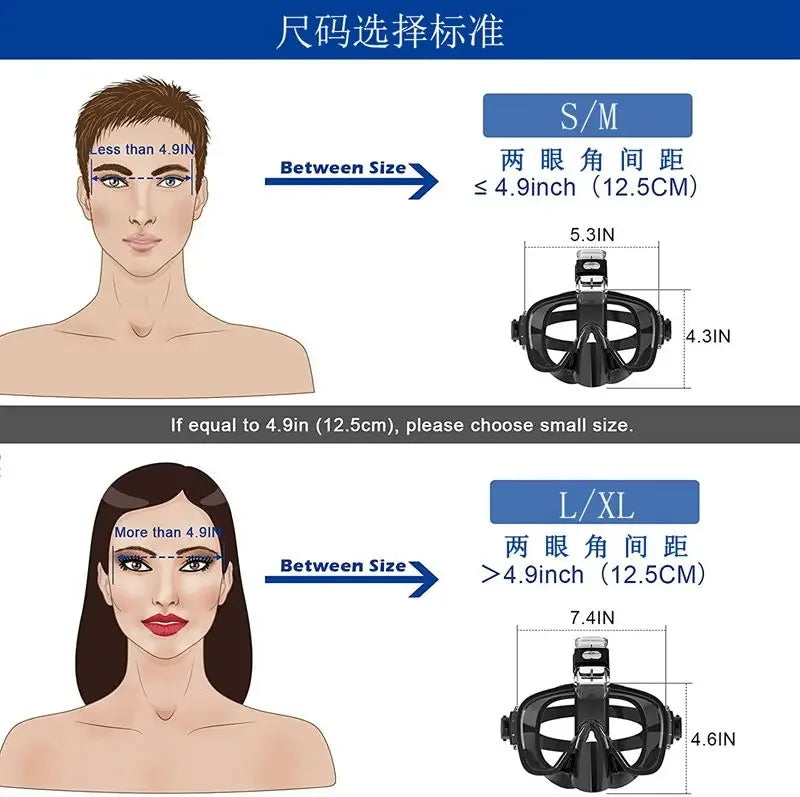 尺码选择标准

Less than 4.9IN

Between Size

S/M

两眼角间距

≤ 4.9inch（12.5CM）

5.3IN

4.3IN

If equal to 4.9in (12.5cm), please choose small size.

More than 4.9IN

Between Size

L/XL

两眼角间距

＞4.9inch（12.5CM）

7.4IN

4.6IN